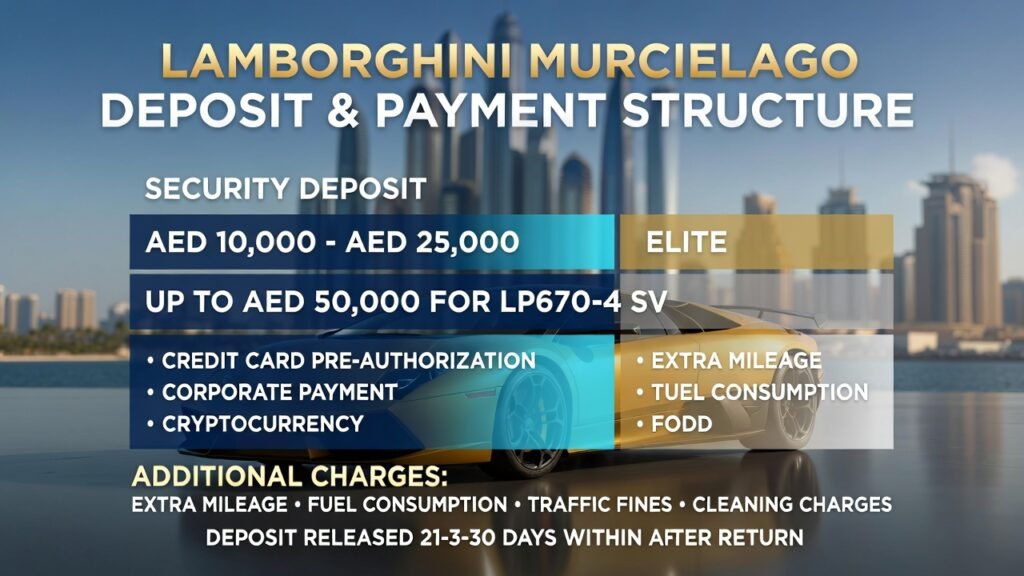 LAMBORGHINI MURCIELAGO
DEPOSIT & PAYMENT STRUCTURE

SECURITY DEPOSIT

AED 10,000 - AED 25,000

ELITE

UP TO AED 50,000 FOR LP670-4 SV

• CREDIT CARD PRE-AUTHORIZATION
• CORPORATE PAYMENT
• CRYPTOCURRENCY

• EXTRA MILEAGE
• TUEL CONSUMPTION
• FODD

ADDITIONAL CHARGES:
EXTRA MILEAGE • FUEL CONSUMPTION • TRAFFIC FINES • CLEANING CHARGES
DEPOSIT RELEASED 21-3-30 DAYS WITHIN AFTER RETURN