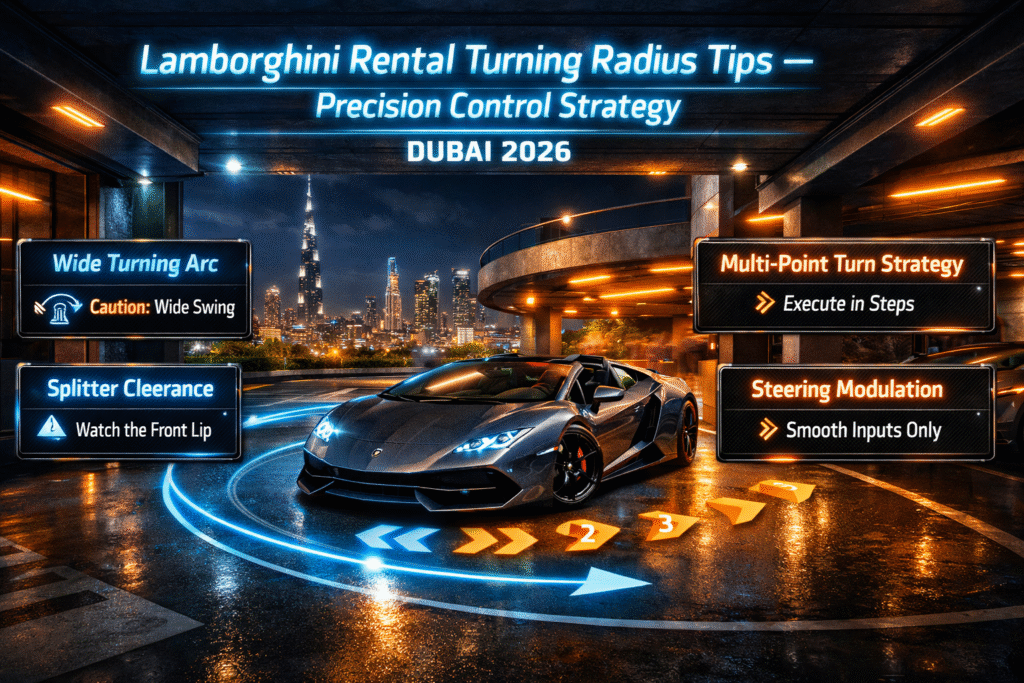 Lamborghini Rental Turning Radius Tips — Precision Control Strategy

DUBAI 2026

Wide Turning Arc

Caution: Wide Swing

Splitter Cleerance

Watch the Front Lip

Multi-Point Turn Strategy

Execute in Steps

Steering Modulation

Smooth Inputs Only

2

3