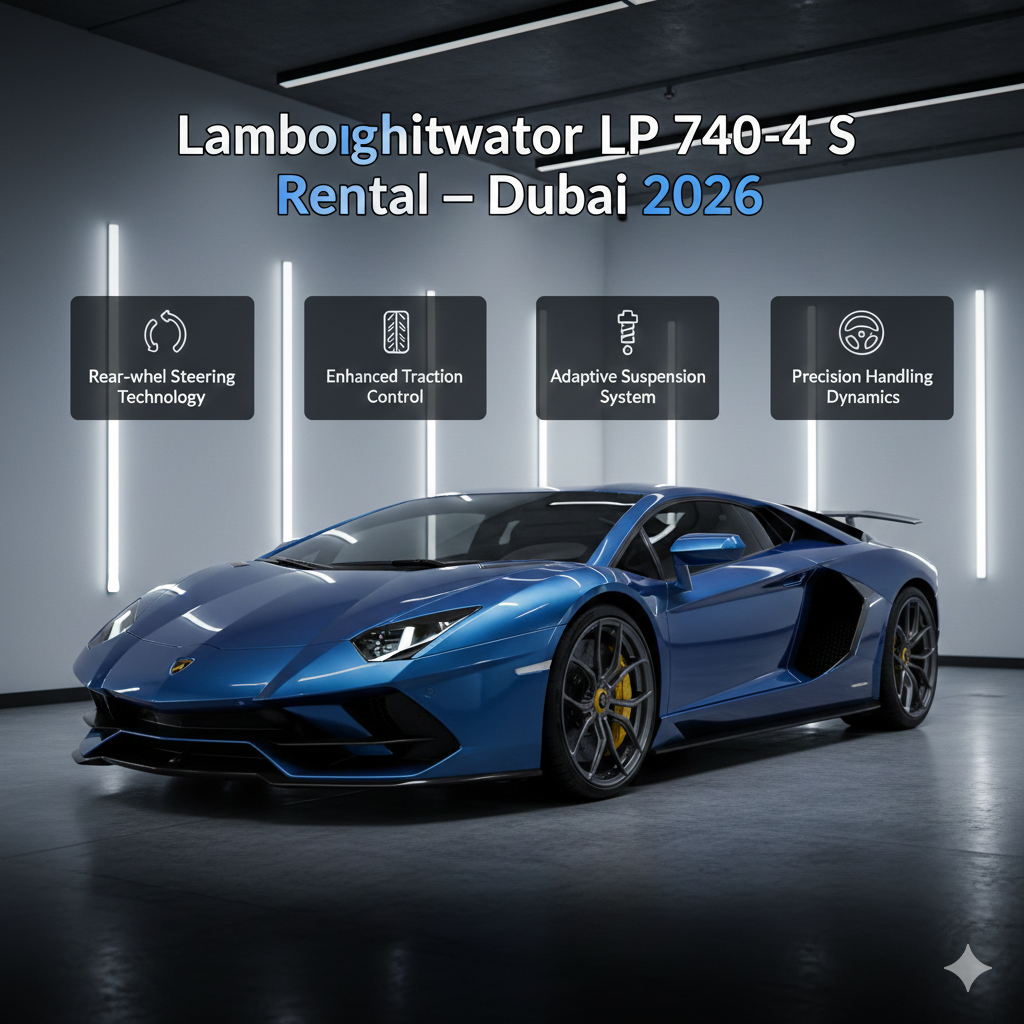 Lamboıghitwator LP 740-4 S Rental – Dubai 2026

Rear-whel Steering Technology

Enhanced Traction Control

Adaptive Suspension System

Precision Handling Dynamics