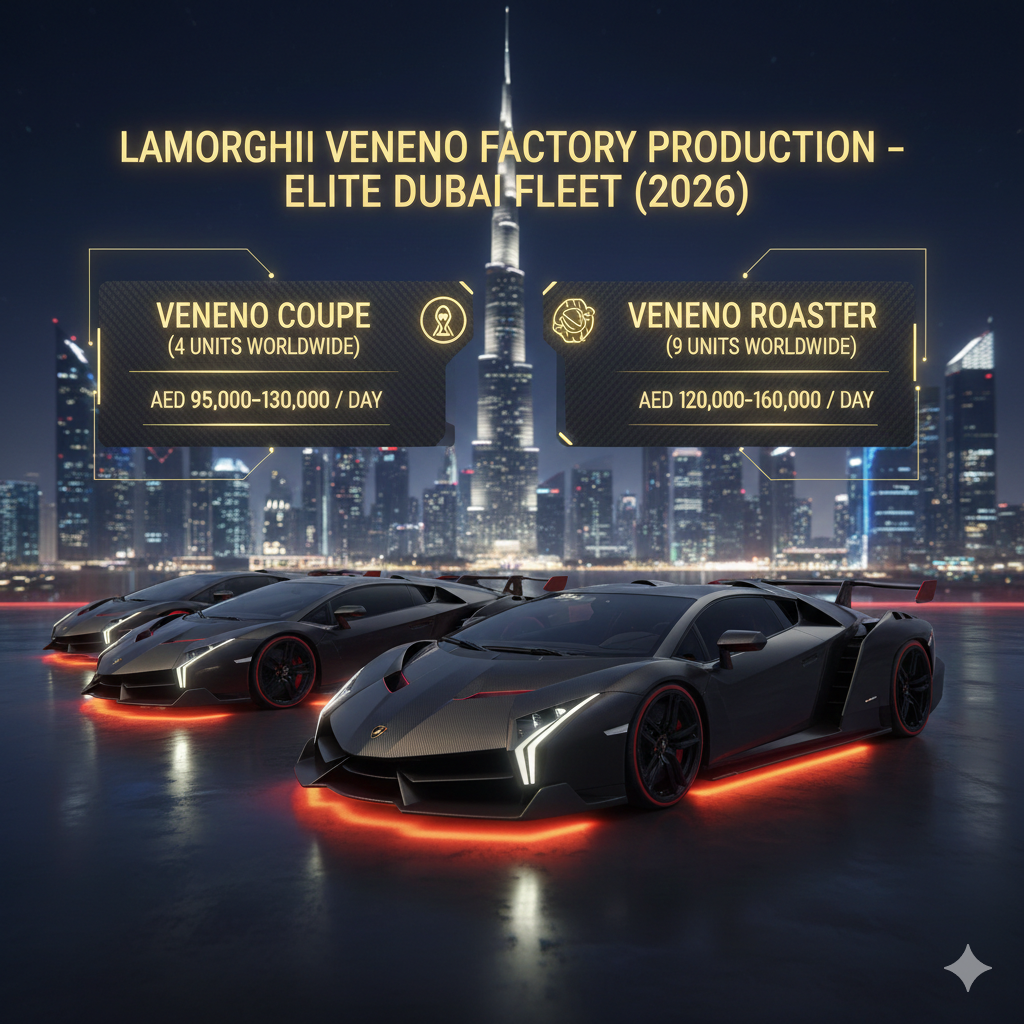 LAMORGHII VENENO FACTORY PRODUCTION – ELITE DUBAI FLEET (2026)

VENENO COUPE
(4 UNITS WORLDWIDE)
AED 95,000–130,000 / DAY

VENENO ROASTER
(9 UNITS WORLDWIDE)
AED 120,000–160,000 / DAY