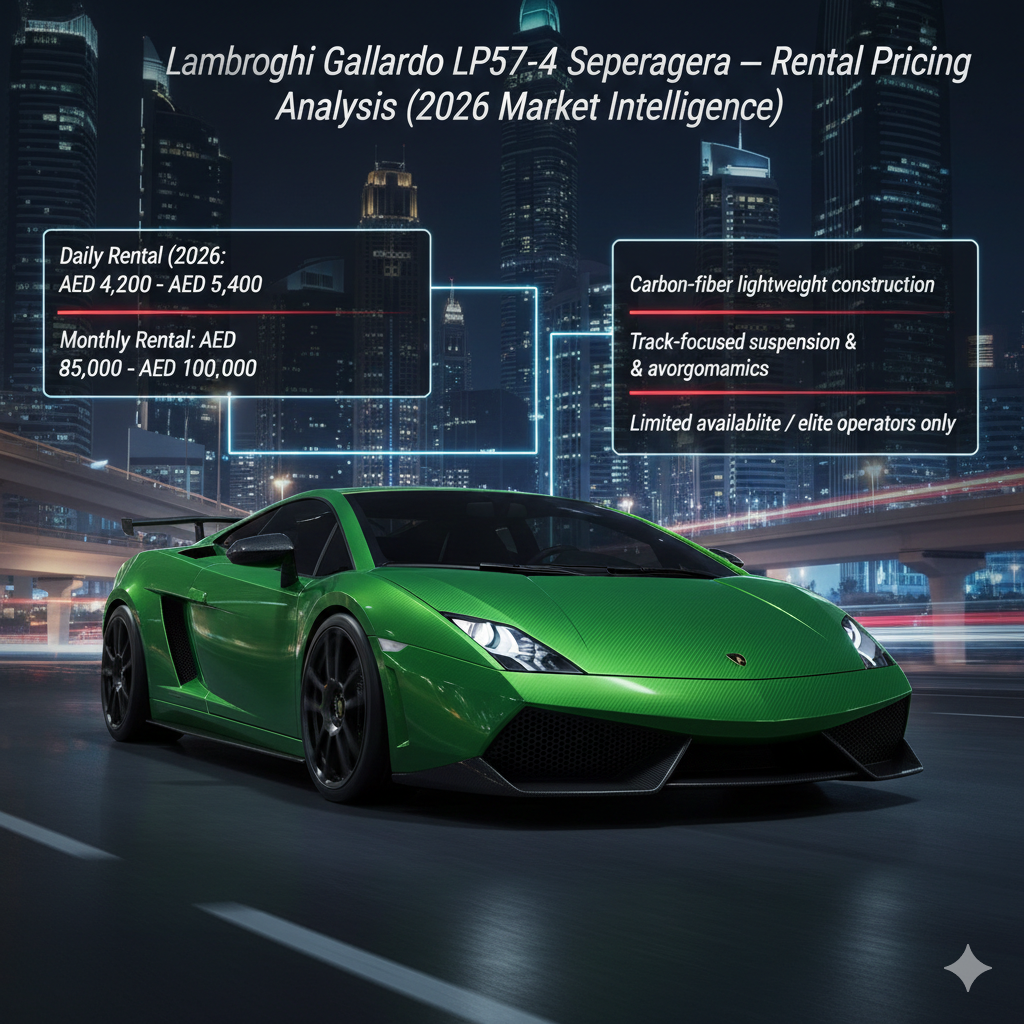 Lambroghi Gallardo LP57-4 Seperagera – Rental Pricing Analysis (2026 Market Intelligence)

Daily Rental (2026: AED 4,200 - AED 5,400

Monthly Rental: AED 85,000 - AED 100,000

Carbon-fiber lightweight construction

Track-focused suspension & & avorgomamics

Limited availablite / elite operators only