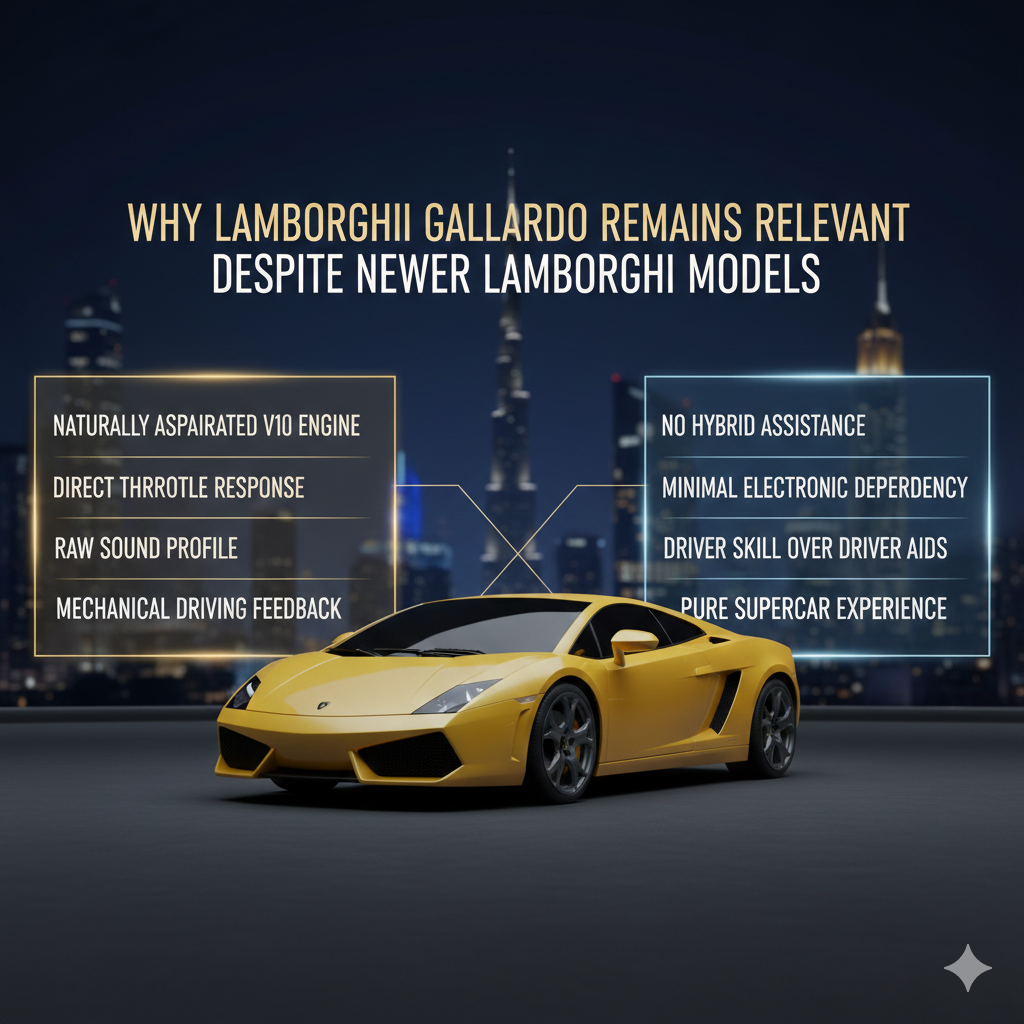 WHY LAMBORGHII GALLARDO REMAINS RELEVANT
DESPITE NEWER LAMBORGHI MODELS

NATURALLY ASPAIRATED V10 ENGINE
DIRECT THRROTLE RESPONSE
RAW SOUND PROFILE
MECHANICAL DRIVING FEEDBACK

NO HYBRID ASSISTANCE
MINIMAL ELECTRONIC DEPERDENCY
DRIVER SKILL OVER DRIVER AIDS
PURE SUPERCAR EXPERIENCE