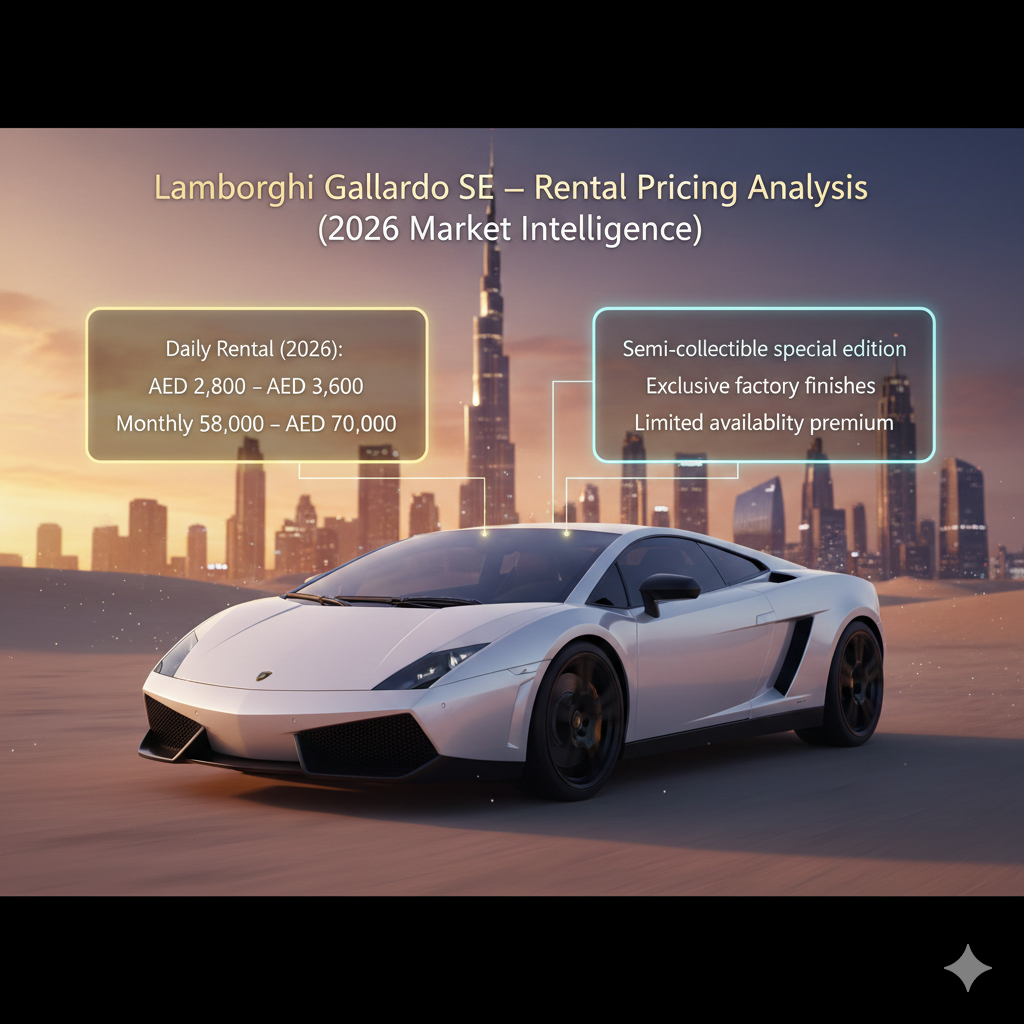 Lamborghi Gallardo SE – Rental Pricing Analysis
(2026 Market Intelligence)

Daily Rental (2026):
AED 2,800 – AED 3,600
Monthly 58,000 – AED 70,000

Semi-collectible special edition
Exclusive factory finishes
Limited availablity premium