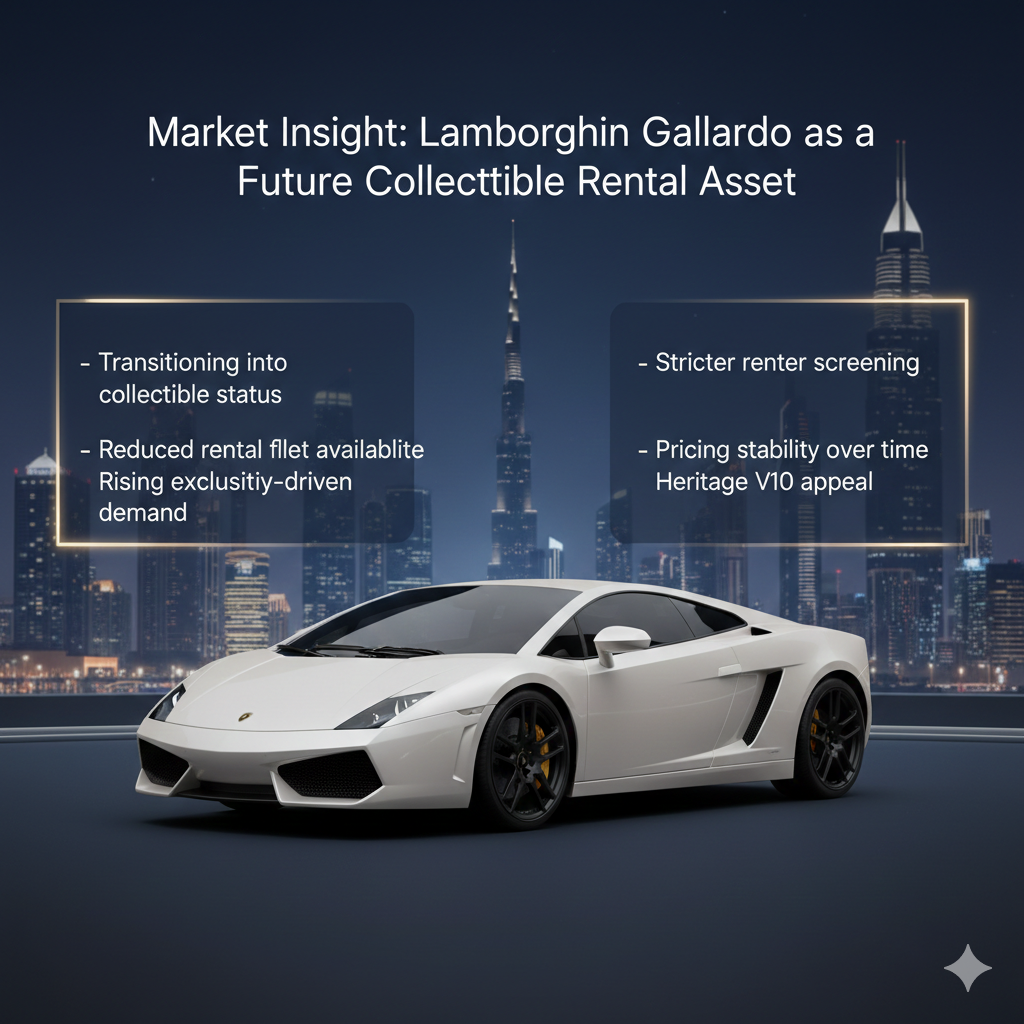 Market Insight: Lamborghin Gallardo as a Future Collecttible Rental Asset

- Transitioning into collectible status

- Reduced rental fllet availablite Rising exclusitiy-driven demand

- Stricter renter screening

- Pricing stability over time Heritage V10 appeal