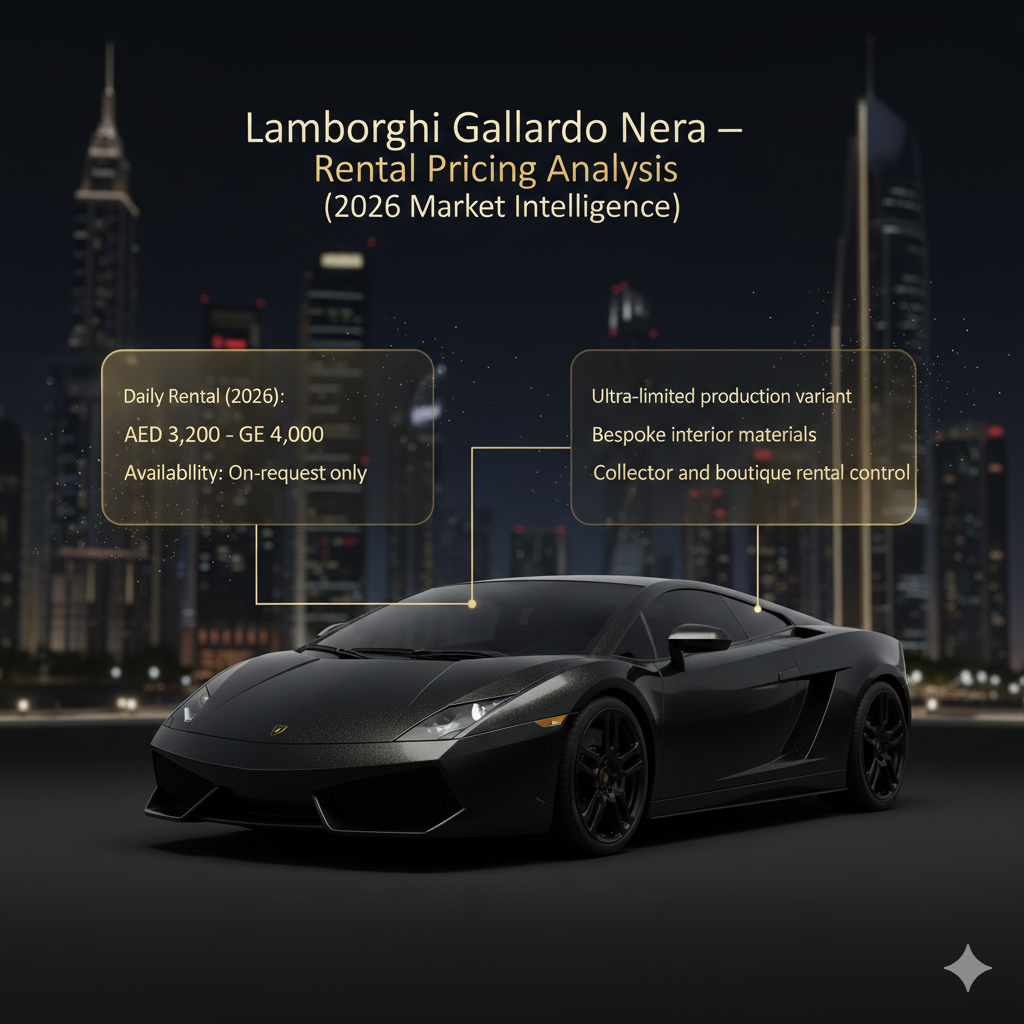 Lamborghi Gallardo Nera –
Rental Pricing Analysis
(2026 Market Intelligence)

Daily Rental (2026):
AED 3,200 - GE 4,000
Availablity: On-request only

Ultra-limited production variant
Bespoke interior materials
Collector and boutique rental control