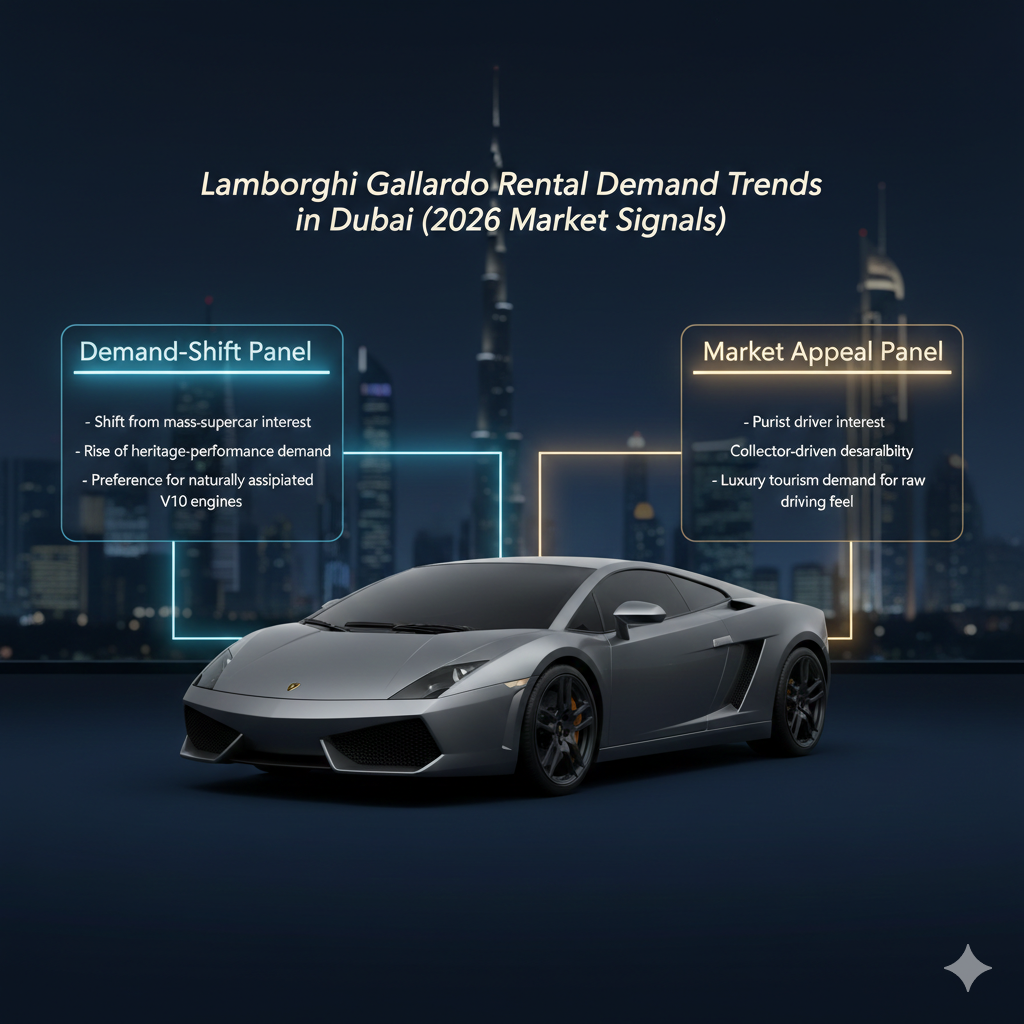 Lamborghi Gallardo Rental Demand Trends in Dubai (2026 Market Signals)

Demand-Shift Panel

- Shift from mass-supercar interest
- Rise of heritage-performance demand
- Preference for naturally assipiated V10 engines

Market Appeal Panel

- Purist driver interest
Collector-driven desaralbity
- Luxury tourism demand for raw driving feel