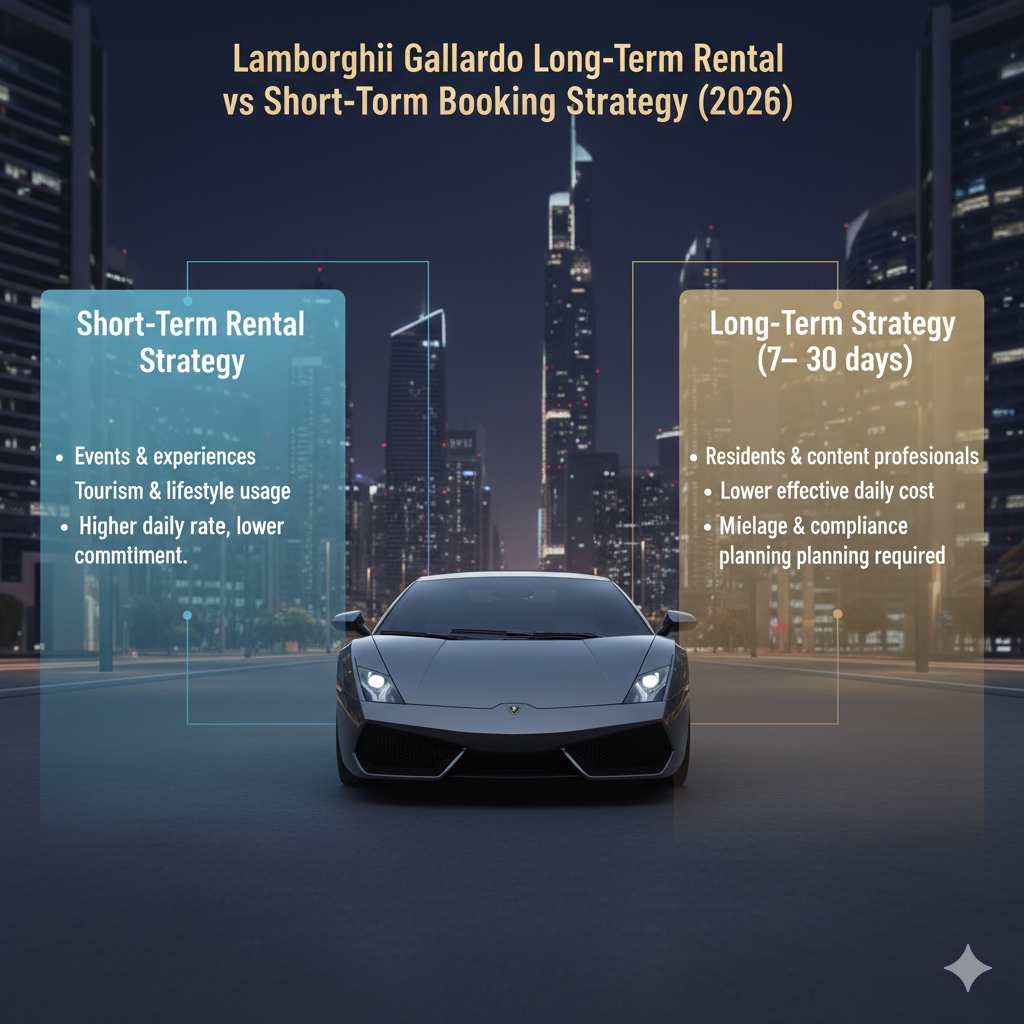 Lamborghii Gallardo Long-Term Rental vs Short-Torm Booking Strategy (2026)

Short-Term Rental Strategy

• Events & experiences
Tourism & lifestyle usage
• Higher daily rate, lower commtiment.

Long-Term Strategy (7– 30 days)

• Residents & content profesionals
• Lower effective daily cost
• Mielage & compliance planning planning required