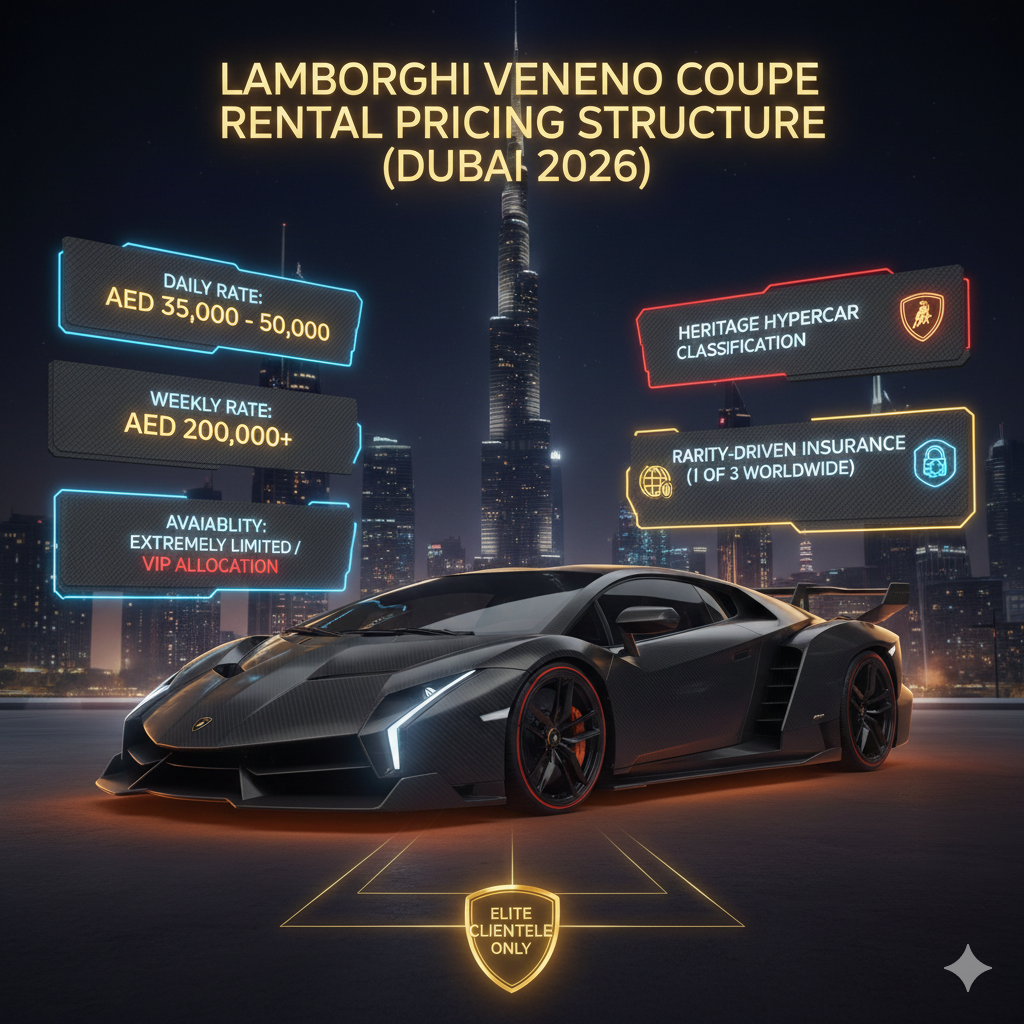 LAMBORGHI VENENO COUPE RENTAL PRICING STRUCTURE (DUBAI 2026)

DAILY RATE:
AED 35,000 - 50,000

WEEKLY RATE:
AED 200,000+

AVAIABLITY:
EXTREMELY LIMITED /
VIP ALLOCATION

HERITAGE HYPERCAR CLASSIFICATION

RARITY-DRIVEN INSURANCE (1 OF 3 WORLDWIDE)

ELITE CLIENTELE ONLY